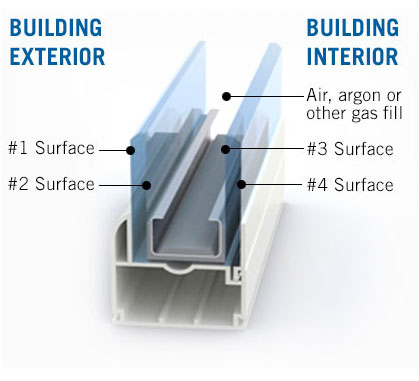 BUILDING EXTERIOR

BUILDING INTERIOR

Air, argon or other gas fill

#1 Surface

#3 Surface

#2 Surface

#4 Surface